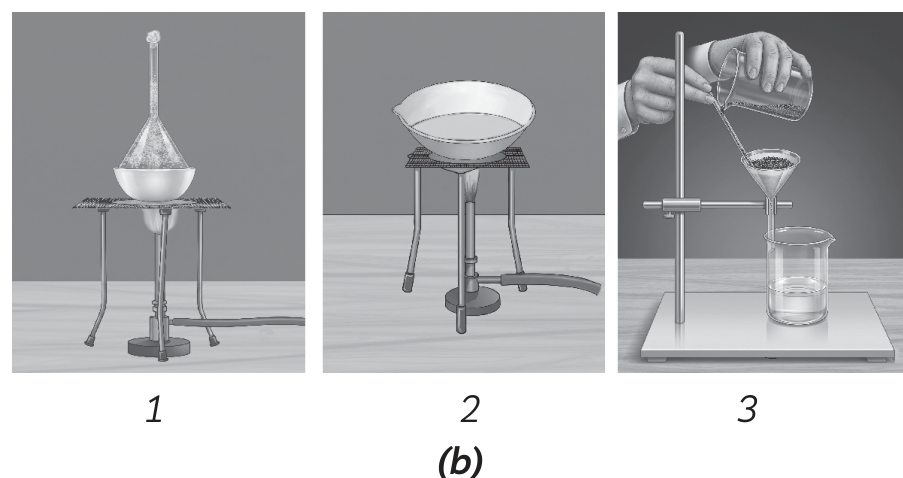 1

2

3

(b)